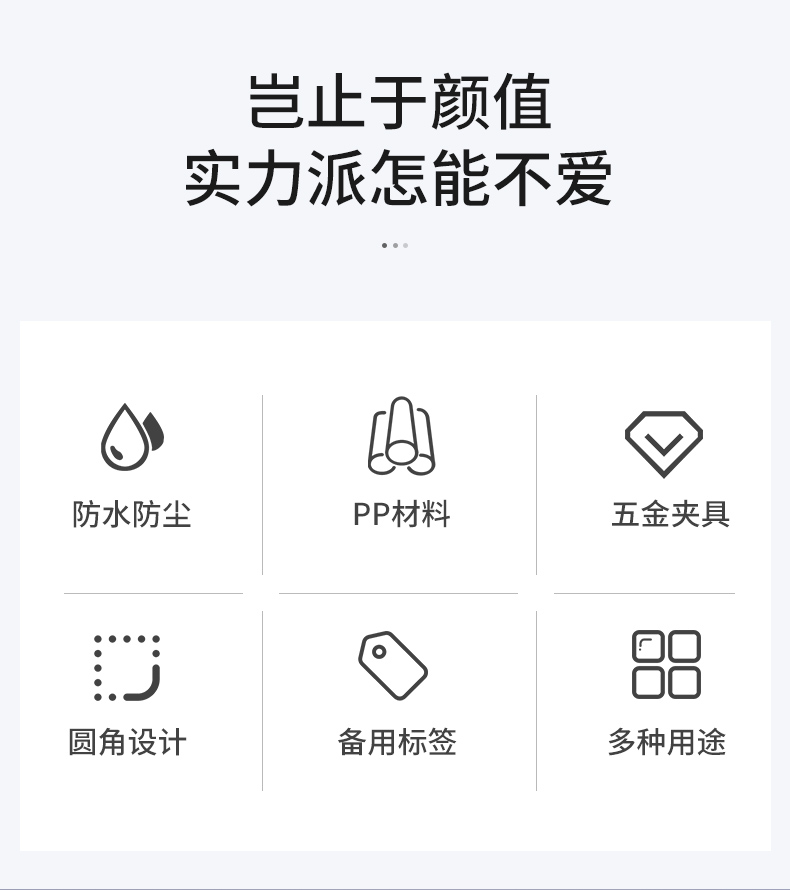 岂止于颜值
实力派怎能不爱

防水防尘

PP材料

五金夹具

圆角设计

备用标签

多种用途