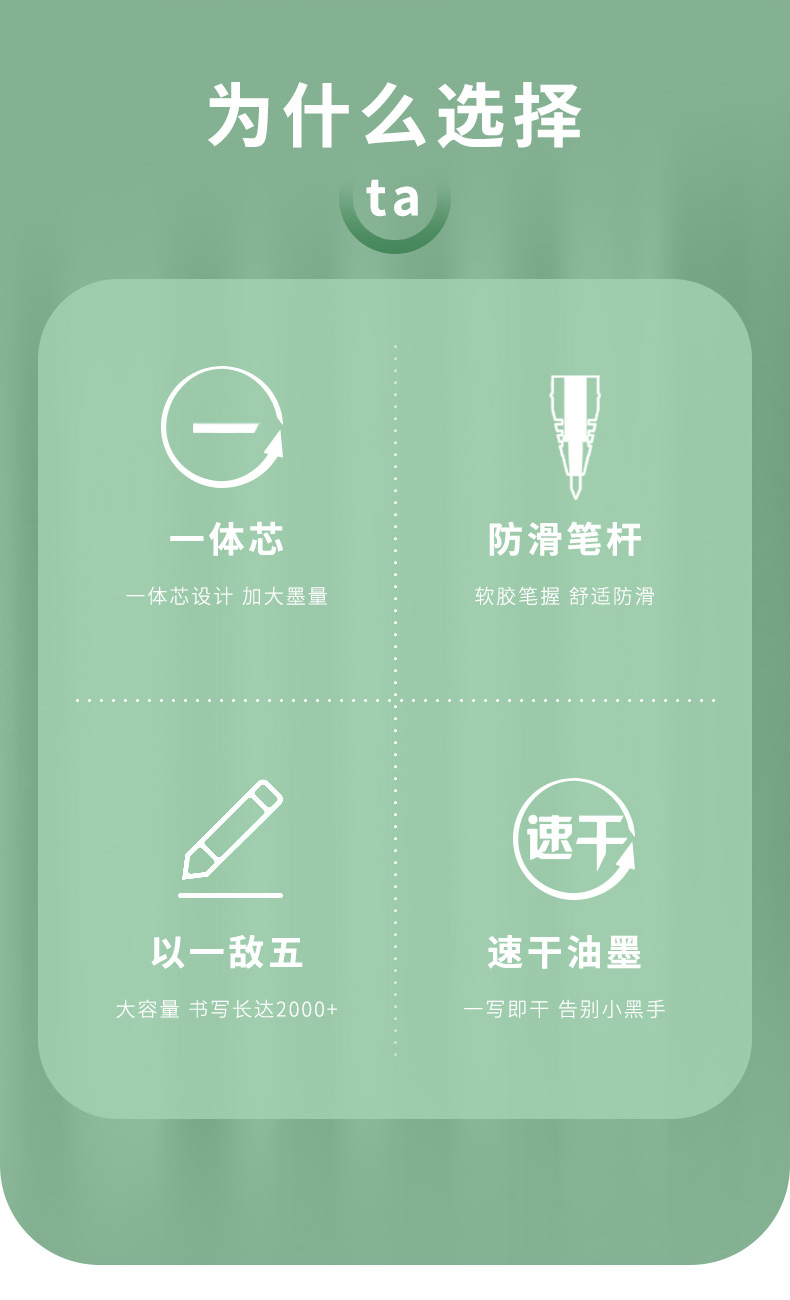 为什么选择

ta

一

一体芯

一体芯设计 加大墨量

防滑笔杆

软胶笔握 舒适防滑

以一敌五

大容量 书写长达2000+

速干

速干油墨

一写即干 告别小黑手