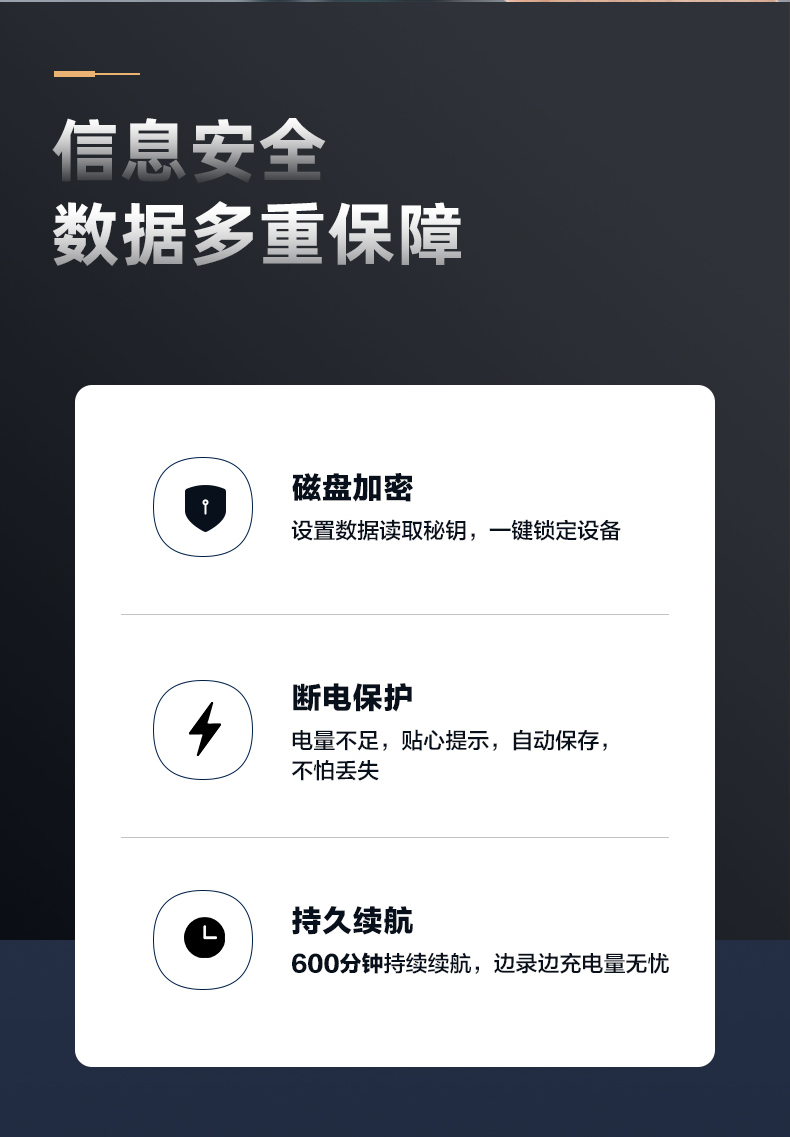 信息安全
数据多重保障

磁盘加密
设置数据读取秘钥，一键锁定设备

断电保护
电量不足，贴心提示，自动保存，不怕丢失

持久续航
600分钟持续续航，边录边充电量无忧