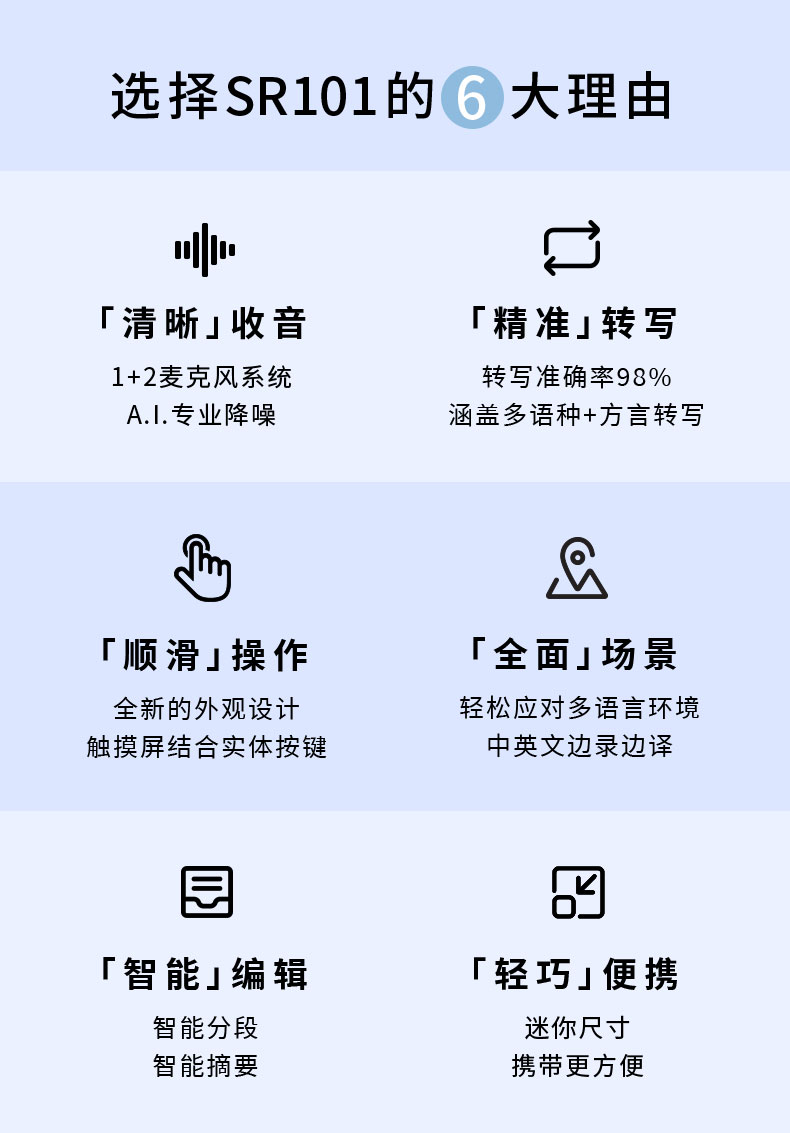 选择SR101的6大理由

「清晰」收音
1+2麦克风系统
A.I.专业降噪

「精准」转写
转写准确率98%
涵盖多语种+方言转写

「顺滑」操作
全新的外观设计
触摸屏结合实体按键

「全面」场景
轻松应对多语言环境
中英文边录边译

「智能」编辑
智能分段
智能摘要

「轻巧」便携
迷你尺寸
携带更方便